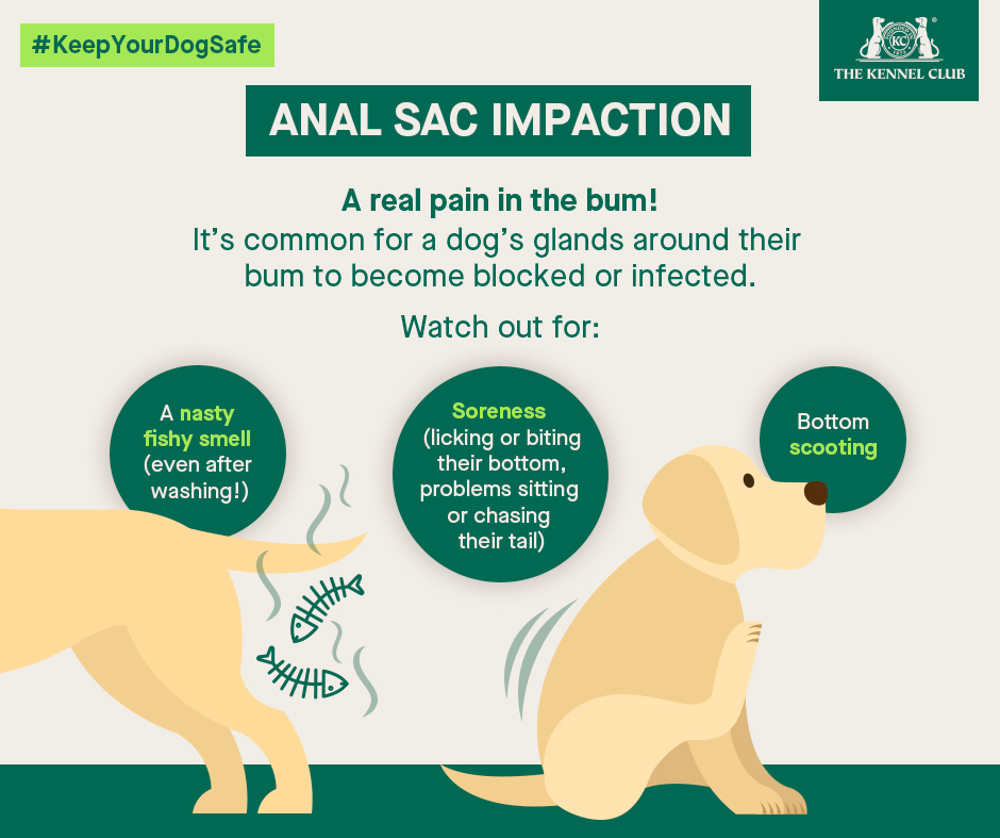 #KeepYourDogSafe

KC
THE KENNEL CLUB

ANAL SAC IMPACTION

A real pain in the bum!
It's common for a dog's glands around their bum to become blocked or infected.

Watch out for:

A nasty fishy smell (even after washing!)

Soreness (licking or biting their bottom, problems sitting or chasing their tail)

Bottom scooting